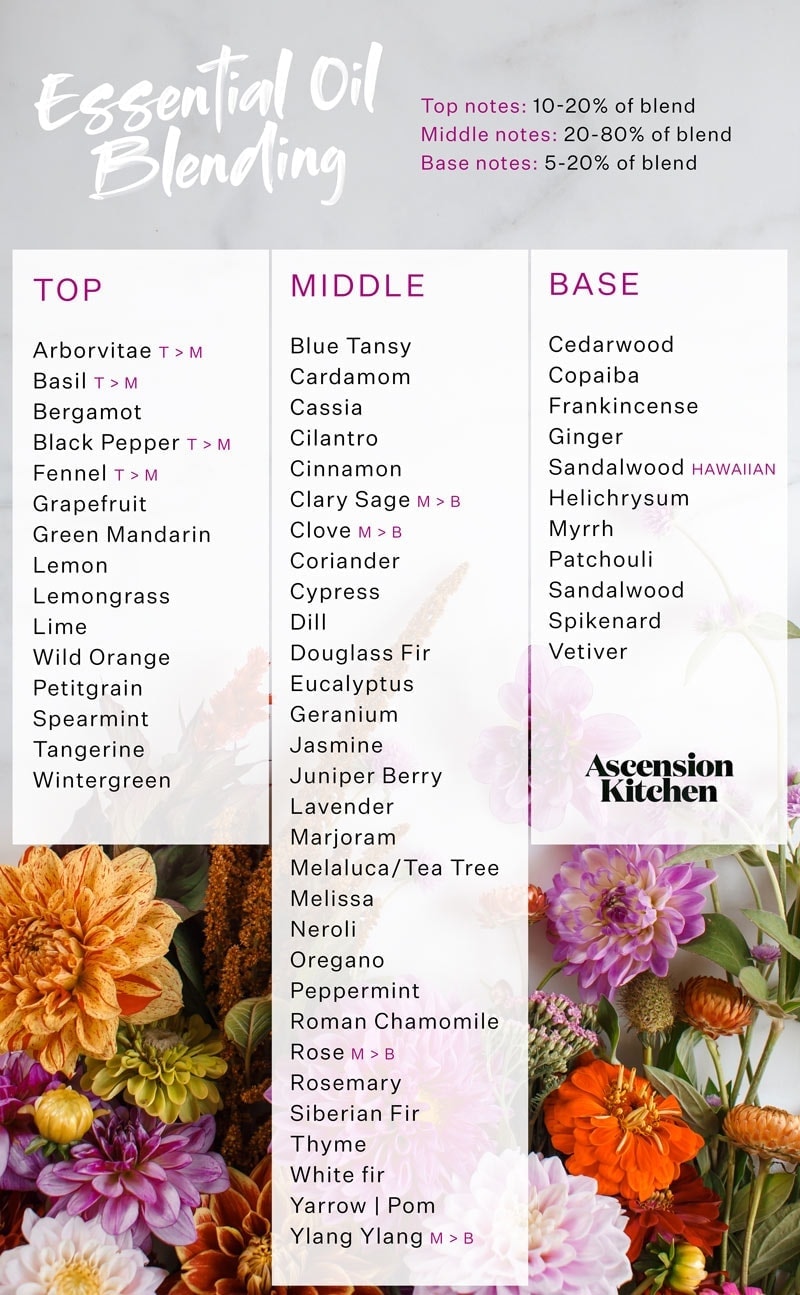 Essential Oil Blending

Top notes: 10-20% of blend
Middle notes: 20-80% of blend
Base notes: 5-20% of blend

TOP

Arborvitae T > M
Basil T > M
Bergamot
Black Pepper T > M
Fennel T > M
Grapefruit
Green Mandarin
Lemon
Lemongrass
Lime
Wild Orange
Petitgrain
Spearmint
Tangerine
Wintergreen

MIDDLE

Blue Tansy
Cardamom
Cassia
Cilantro
Cinnamon
Clary Sage M > B
Clove M > B
Coriander
Cypress
Dill
Douglass Fir
Eucalyptus
Geranium
Jasmine
Juniper Berry
Lavender
Marjoram
Melaluca/Tea Tree
Melissa
Neroli
Oregano
Peppermint
Roman Chamomile
Rose M > B
Rosemary
Siberian Fir
Thyme
White fir
Yarrow | Pom
Ylang Ylang M > B

BASE

Cedarwood
Copaiba
Frankincense
Ginger
Sandalwood HAWAIIAN
Helichrysum
Myrrh
Patchouli
Sandalwood
Spikenard
Vetiver

Ascension Kitchen