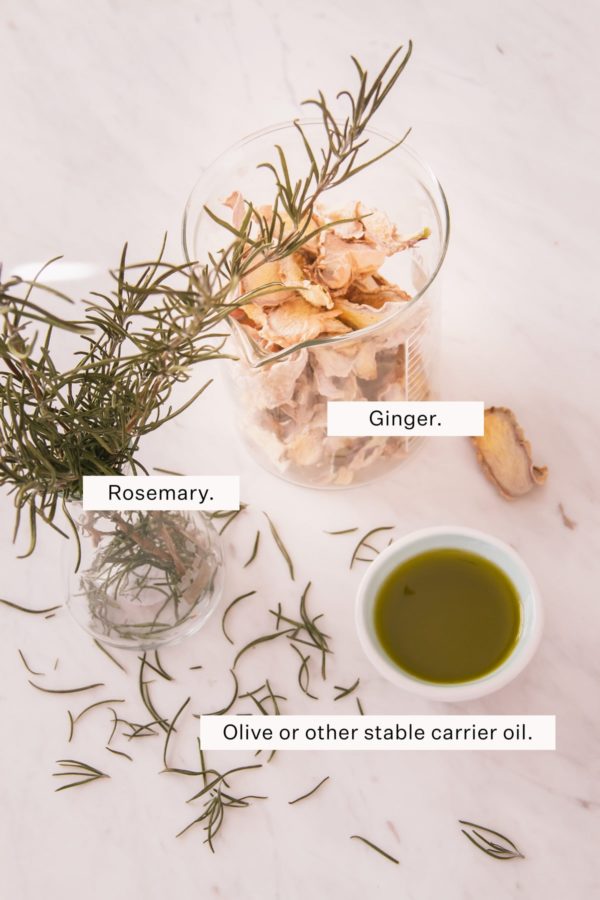 Ginger.

Rosemary.

Olive or other stable carrier oil.